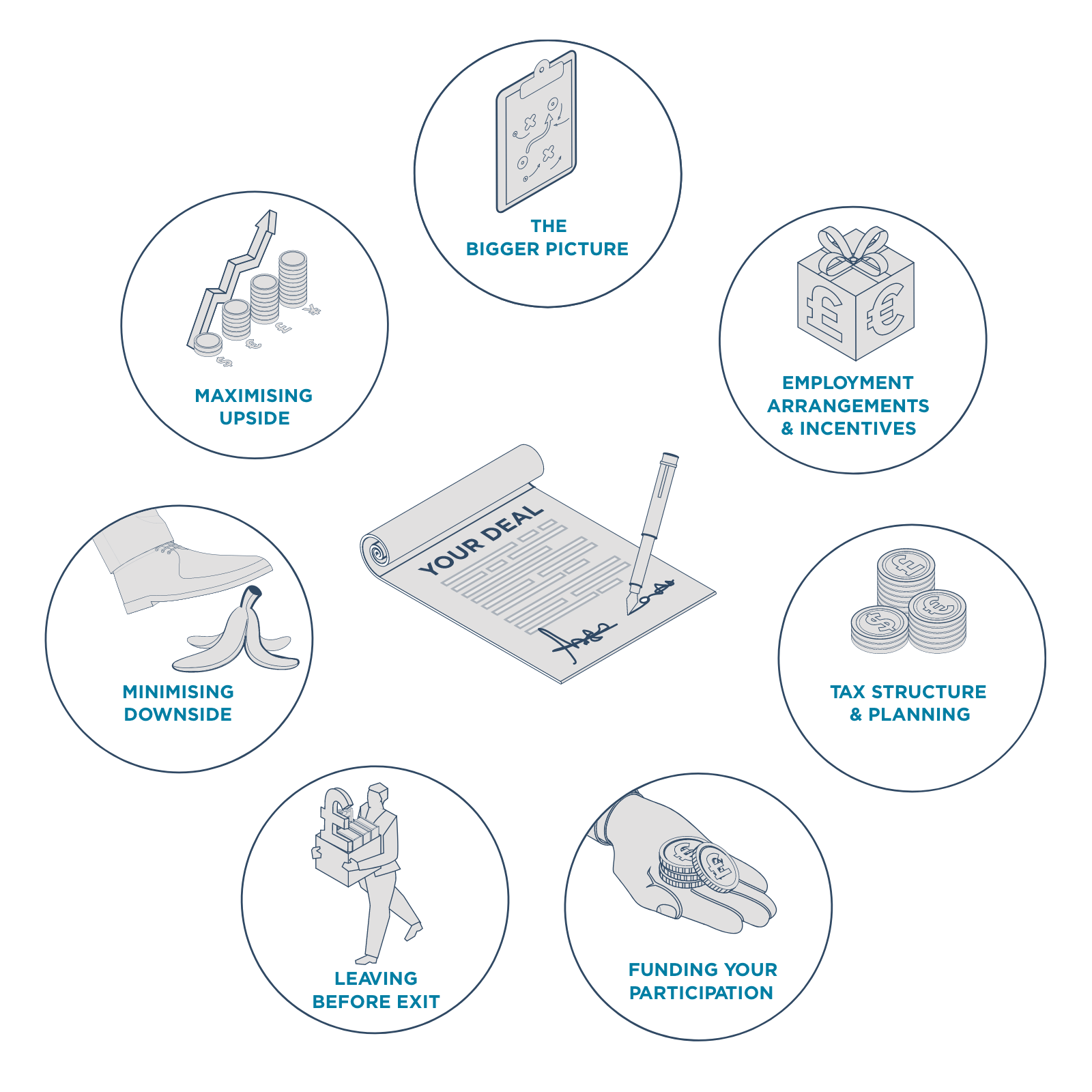 THE BIGGER PICTURE

MAXIMISING UPSIDE

EMPLOYMENT ARRANGEMENTS & INCENTIVES

YOUR DEAL

MINIMISING DOWNSIDE

TAX STRUCTURE & PLANNING

LEAVING BEFORE EXIT

FUNDING YOUR PARTICIPATION